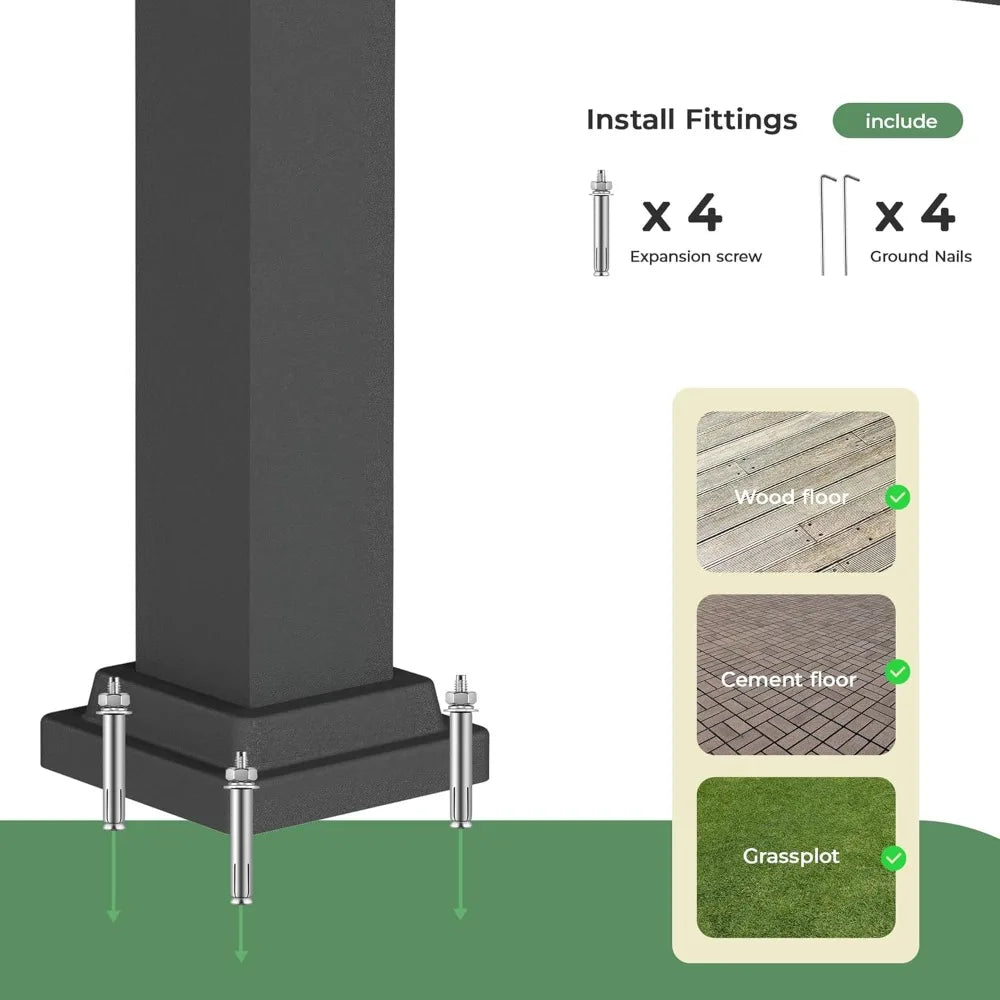 Install Fittings include

x 4
Expansion screw

x 4
Ground Nails

Wood floor

Cement floor

Grassplot