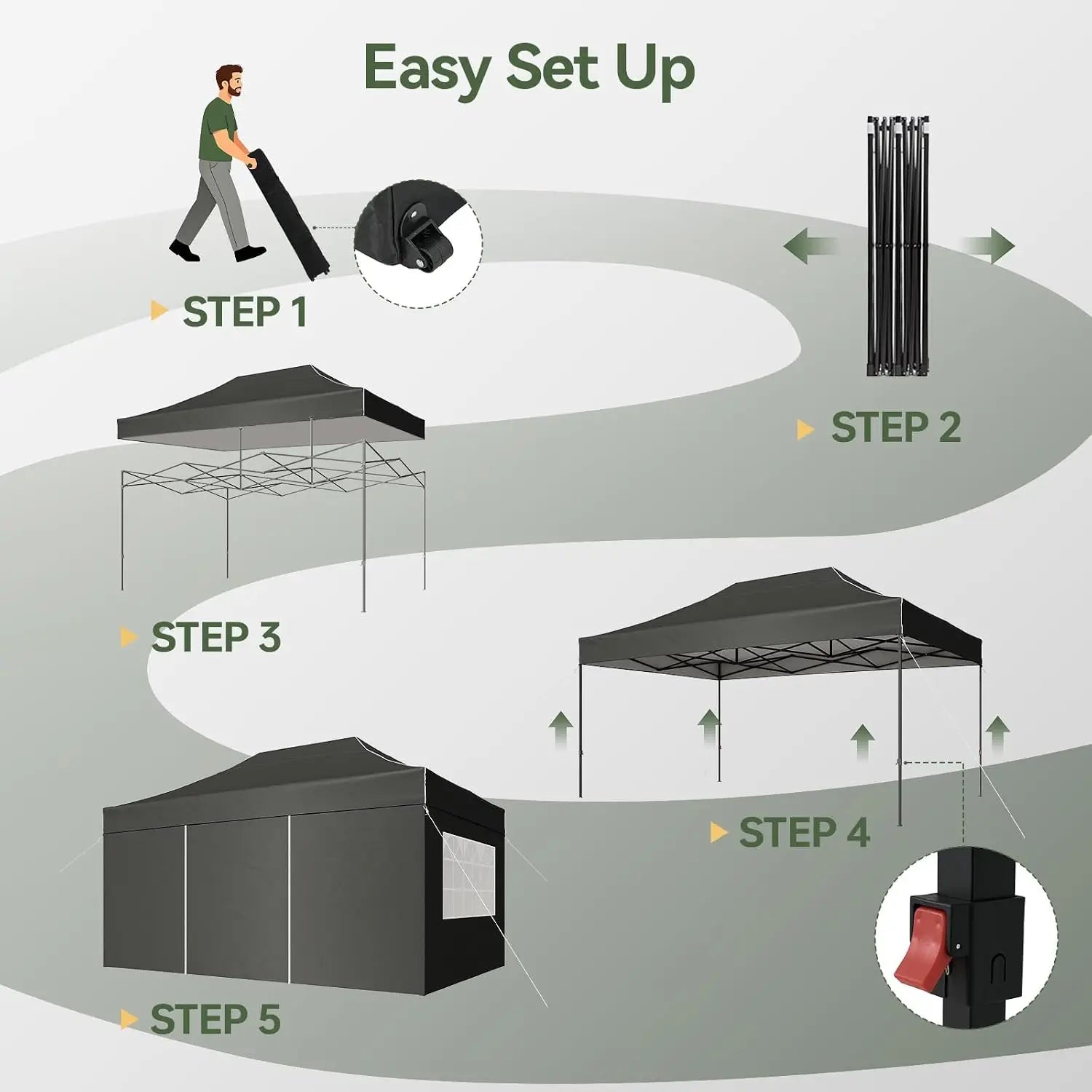 Easy Set Up

STEP 1

STEP 2

STEP 3

STEP 4

STEP 5