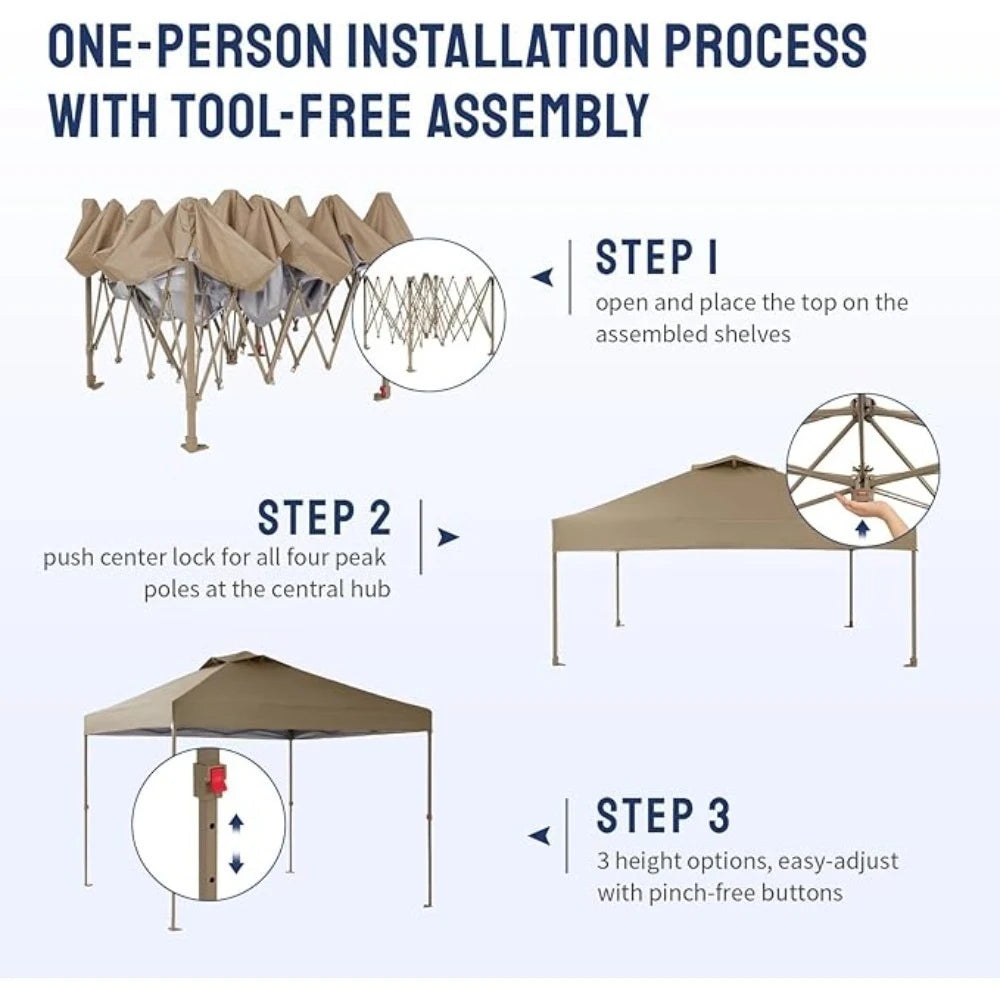 ONE-PERSON INSTALLATION PROCESS WITH TOOL-FREE ASSEMBLY

STEP 1
open and place the top on the assembled shelves

STEP 2
push center lock for all four peak poles at the central hub

STEP 3
3 height options, easy-adjust with pinch-free buttons