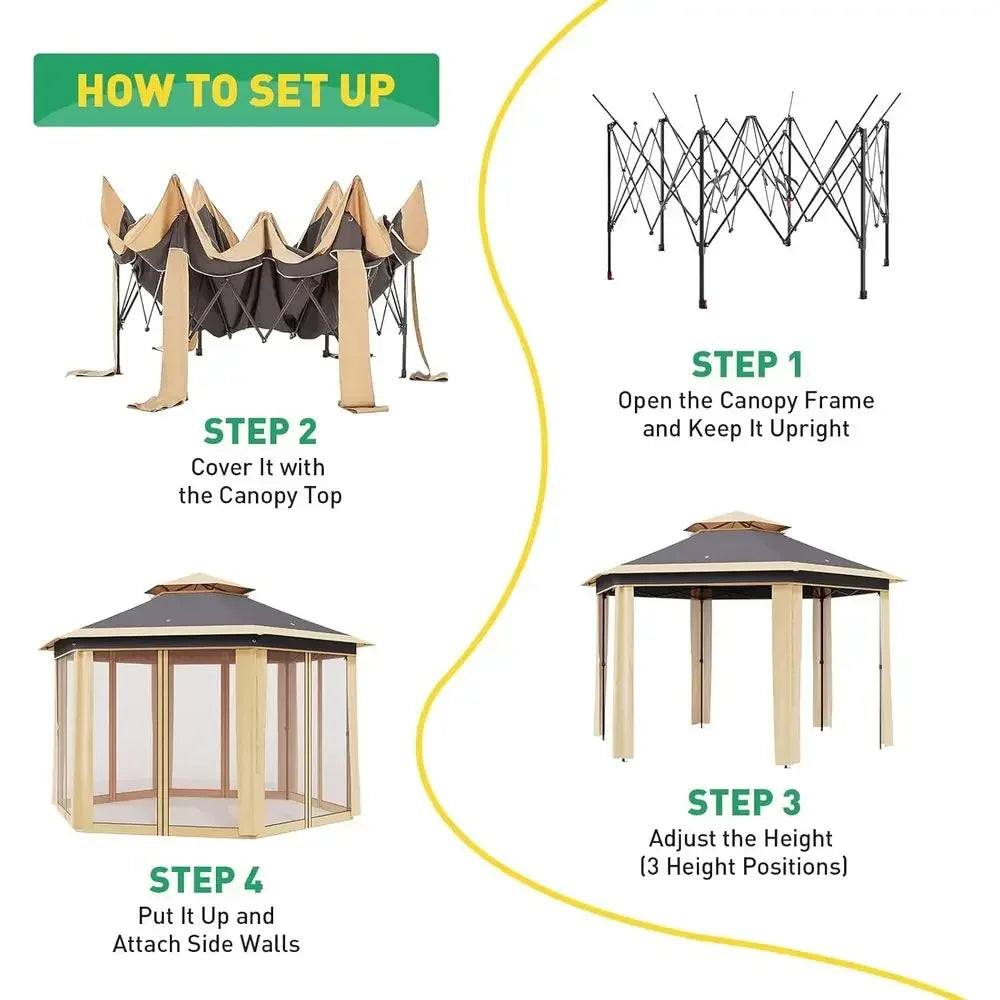 HOW TO SET UP

STEP 1
Open the Canopy Frame and Keep It Upright

STEP 2
Cover It with the Canopy Top

STEP 3
Adjust the Height (3 Height Positions)

STEP 4
Put It Up and Attach Side Walls